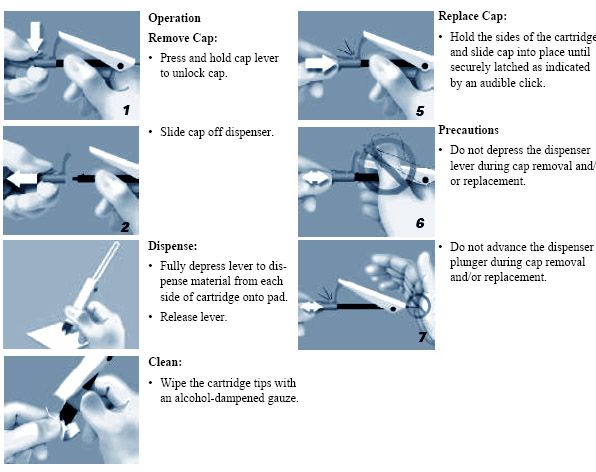 1

Operation

Remove Cap:

• Press and hold cap lever to unlock cap.

2

• Slide cap off dispenser.

Dispense:

• Fully depress lever to dispense material from each side of cartridge onto pad.

• Release lever.

Clean:

• Wipe the cartridge tips with an alcohol-dampened gauze.

5

Replace Cap:

• Hold the sides of the cartridge and slide cap into place until securely latched as indicated by an audible click.

6

Precautions

• Do not depress the dispenser lever during cap removal and/ or replacement.

7

• Do not advance the dispenser plunger during cap removal and/or replacement.